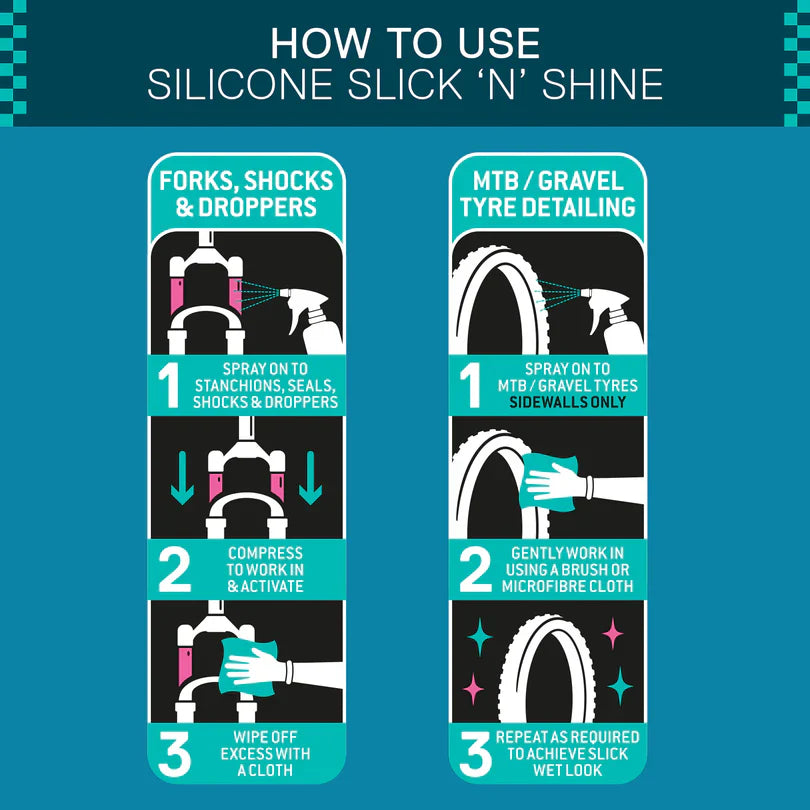 HOW TO USE
SILICONE SLICK 'N' SHINE

FORKS, SHOCKS & DROPPERS

1 SPRAY ON TO STANCHIONS, SEALS, SHOCKS & DROPPERS

2 COMPRESS TO WORK IN & ACTIVATE

3 WIPE OFF EXCESS WITH A CLOTH

MTB / GRAVEL TYRE DETAILING

1 SPRAY ON TO MTB / GRAVEL TYRES SIDEWALLS ONLY

2 GENTLY WORK IN USING A BRUSH OR MICROFIBRE CLOTH

3 REPEAT AS REQUIRED TO ACHIEVE SLICK WET LOOK