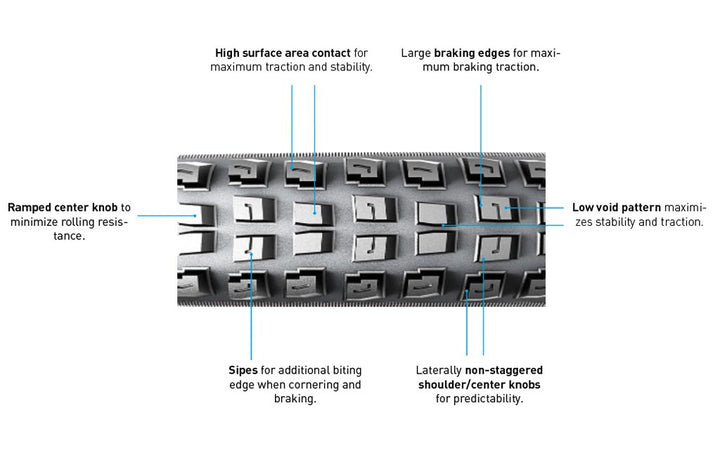 High surface area contact for maximum traction and stability.

Large braking edges for maximum braking traction.

Ramped center knob to minimize rolling resistance.

Low void pattern maximizes stability and traction.

Sipes for additional biting edge when cornering and braking.

Laterally non-staggered shoulder/center knobs for predictability.